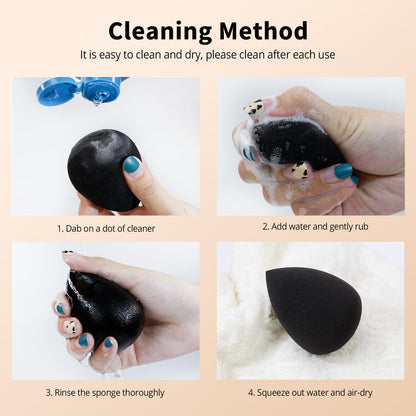 Cleaning Method
It is easy to clean and dry, please clean after each use

1. Dab on a dot of cleaner

2. Add water and gently rub

3. Rinse the sponge thoroughly

4. Squeeze out water and air-dry