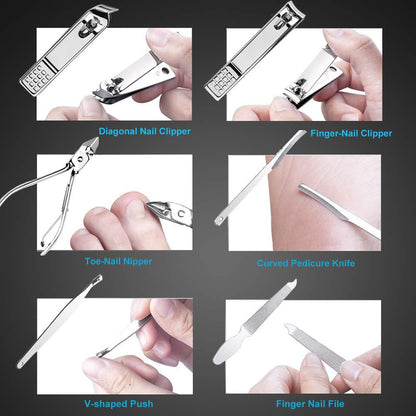 Diagonal Nail Clipper

Finger-Nail Clipper

Toe-Nail Nipper

Curved Pedicure Knife

V-shaped Push

Finger Nail File