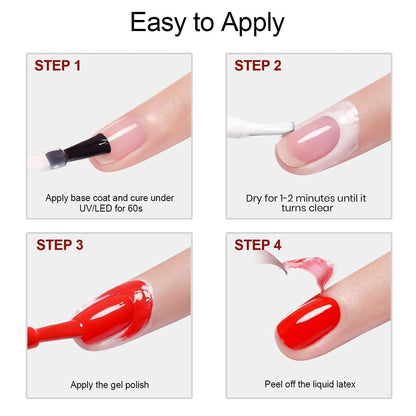 Easy to Apply

STEP 1

Apply base coat and cure under UV/LED for 60s

STEP 2

Dry for 1-2 minutes until it turns clear

STEP 3

Apply the gel polish

STEP 4

Peel off the liquid latex